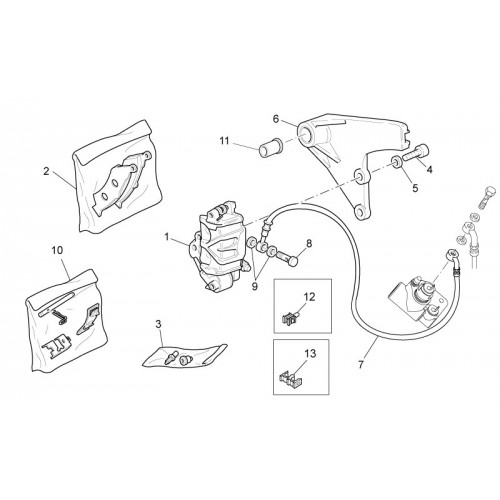 6
11
4
5
2
1
8
9
10
12
3
13
7